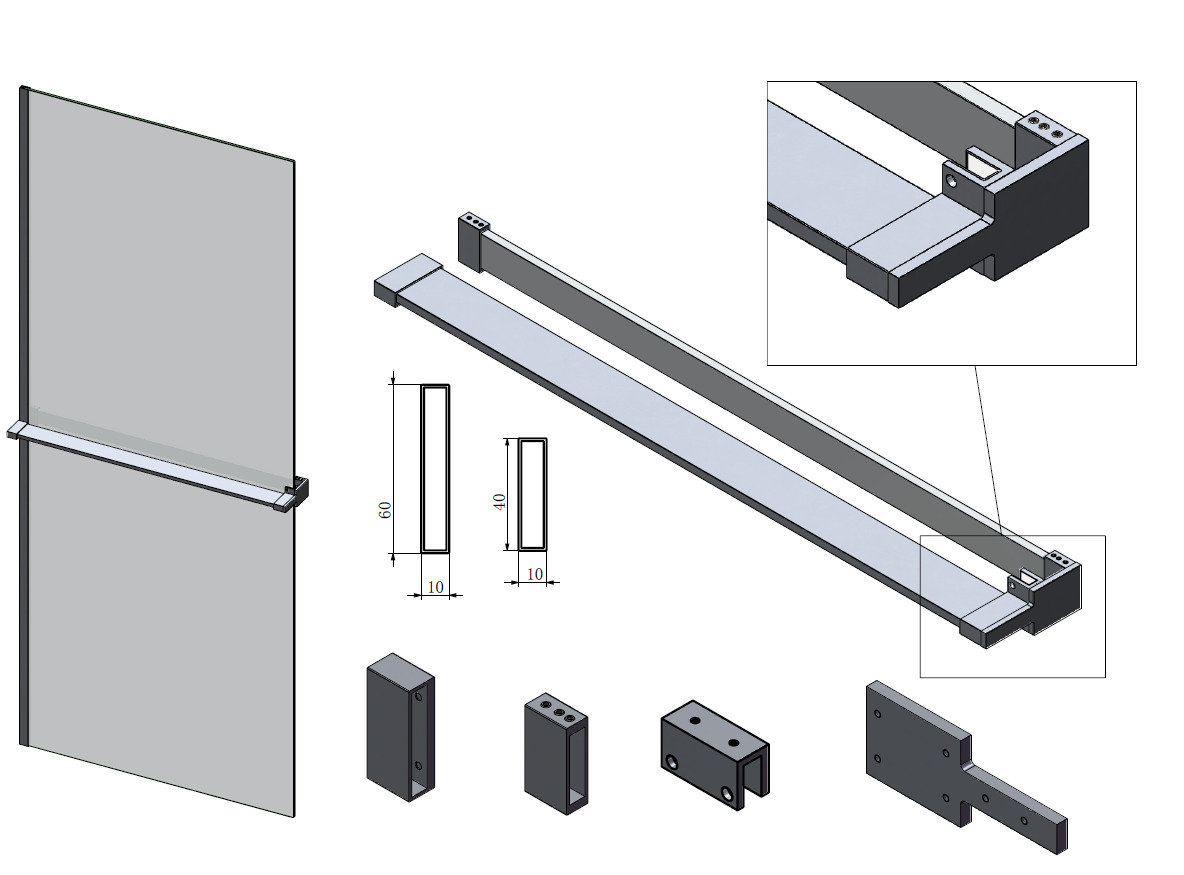 60

10

40

10