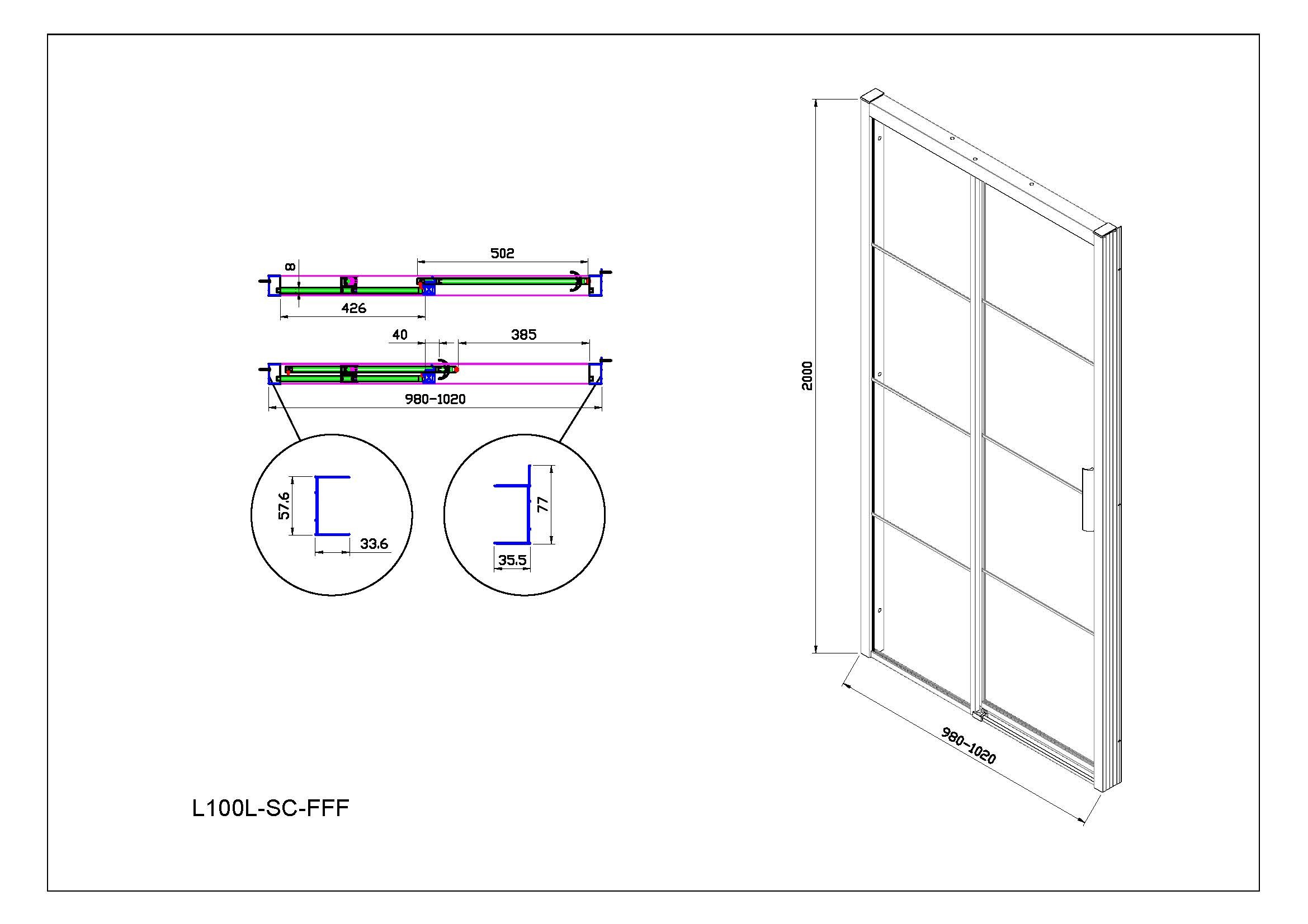 502
8
426
40
385
980-1020
57.6
33.6
77
35.5
2000
980-1020
L100L-SC-FFF