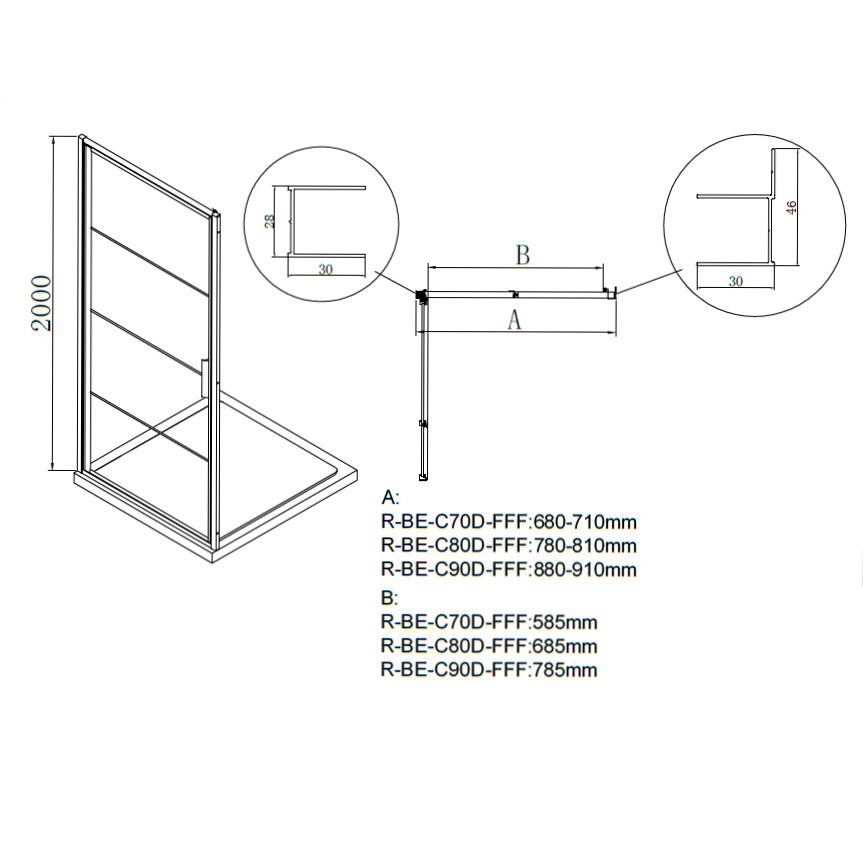 2000

28

30

B

A

46

30

A:
R-BE-C70D-FFF:680-710mm
R-BE-C80D-FFF:780-810mm
R-BE-C90D-FFF:880-910mm

B:
R-BE-C70D-FFF:585mm
R-BE-C80D-FFF:685mm
R-BE-C90D-FFF:785mm